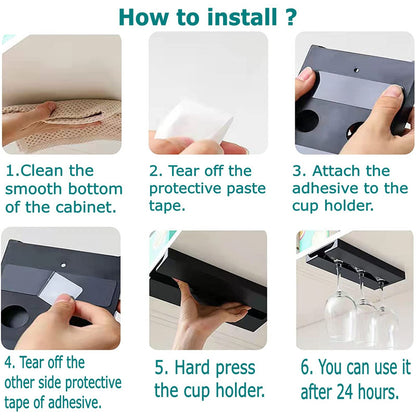 How to install ?

1.Clean the smooth bottom of the cabinet.

2. Tear off the protective paste tape.

3. Attach the adhesive to the cup holder.

4. Tear off the other side protective tape of adhesive.

5. Hard press the cup holder.

6. You can use it after 24 hours.